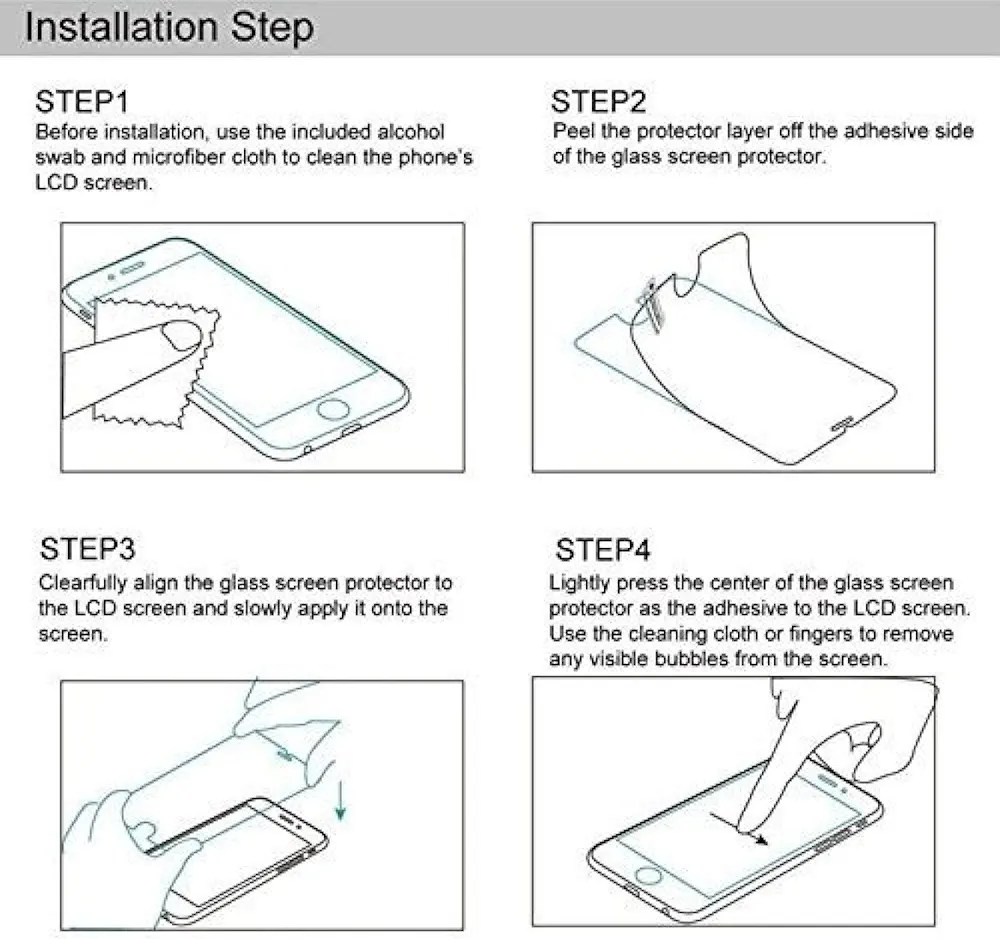 Installation Step

STEP1
Before installation, use the included alcohol swab and microfiber cloth to clean the phone's LCD screen.

STEP2
Peel the protector layer off the adhesive side of the glass screen protector.

STEP3
Clearfully align the glass screen protector to the LCD screen and slowly apply it onto the screen.

STEP4
Lightly press the center of the glass screen protector as the adhesive to the LCD screen. Use the cleaning cloth or fingers to remove any visible bubbles from the screen.